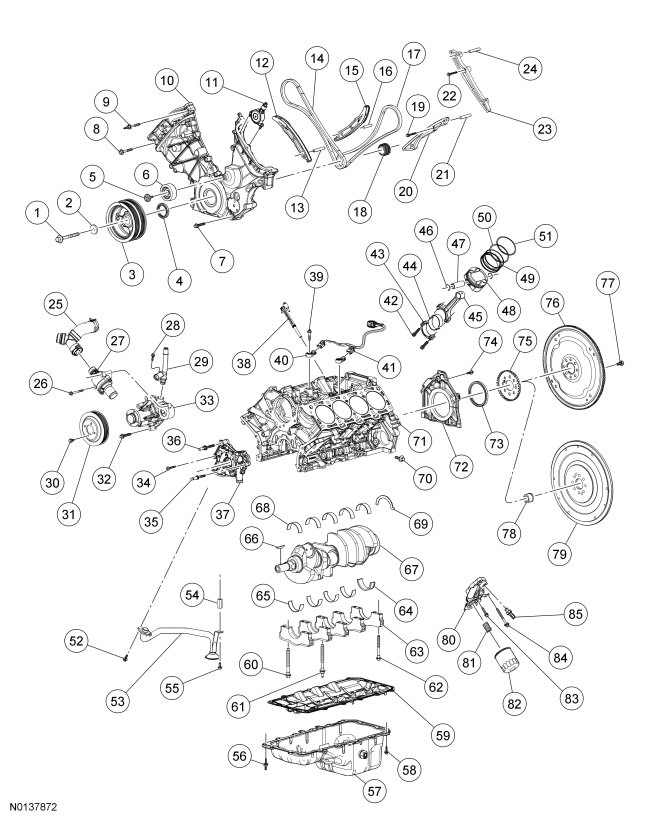 1 2 3 4 5 6 7 8 9 10 11 12 13 14 15 16 17 18 19 20 21 22 23 24
25 26 27 28 29 30 31 32 33 34 35 36 37 38 39 40 41 42 43 44 45 46 47 48 49 50 51
52 53 54 55 56 57 58 59 60 61 62 63 64 65 66 67 68 69 70 71 72 73 74 75 76 77 78 79
80 81 82 83 84 85
N0137872