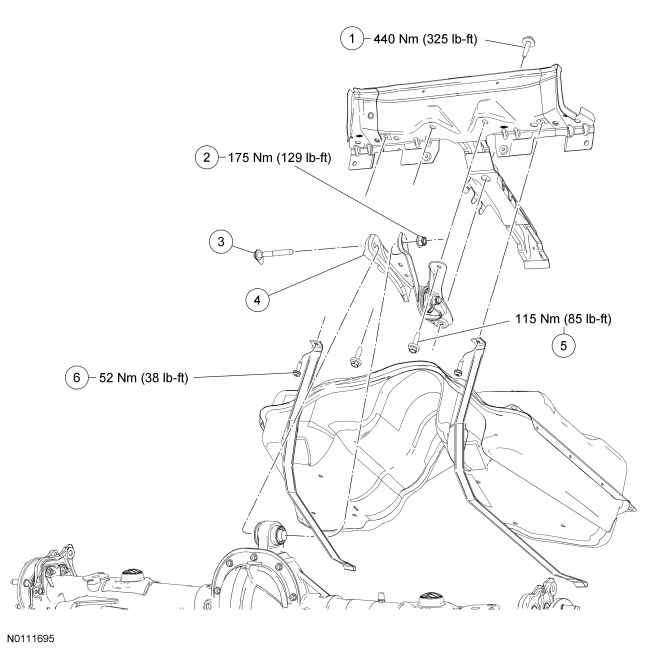 1 440 Nm (325 lb-ft)

2 175 Nm (129 lb-ft)

3

4

115 Nm (85 lb-ft)
5

6 52 Nm (38 lb-ft)

N0111695