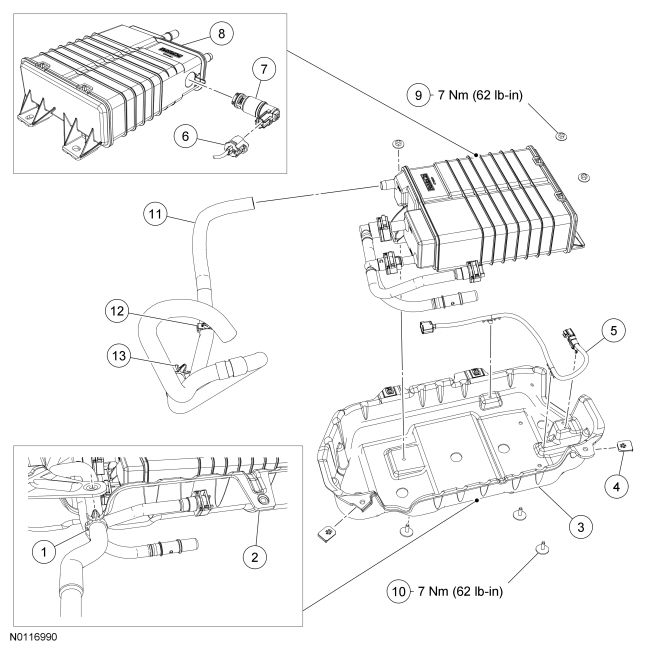 8
7
6
9 7 Nm (62 lb-in)
11
12
13
5
4
3
1
2
10 7 Nm (62 lb-in)
N0116990