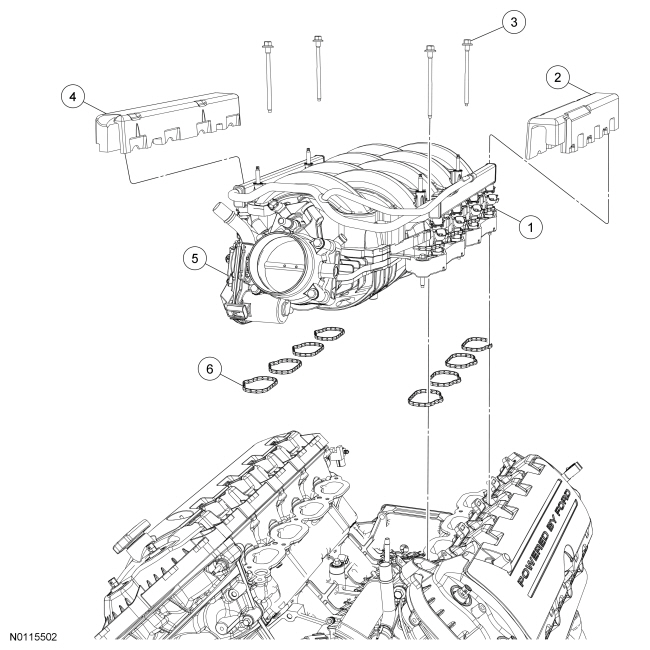 3
2
4
1
5
6
POWERED BY FORD
N0115502