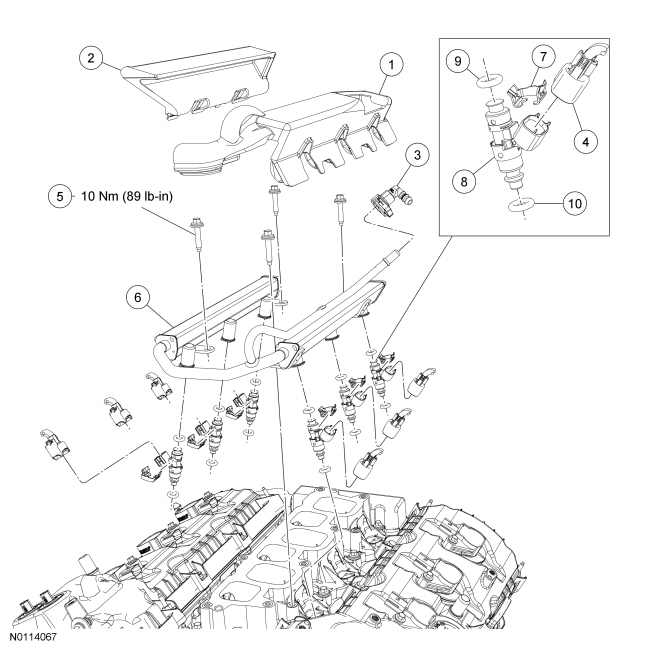 2

1

9

7

4

8

10

3

5 10 Nm (89 lb-in)

6

N0114067