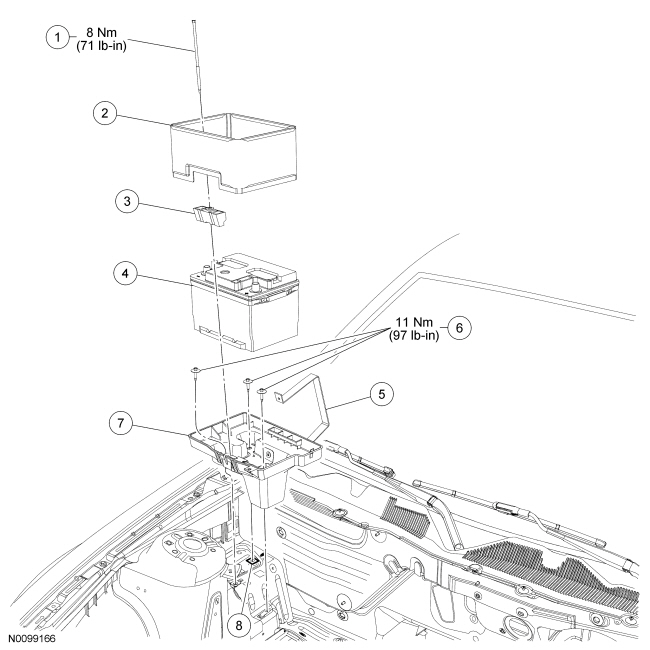 1
8 Nm
(71 lb-in)

2

3

4

11 Nm
(97 lb-in)
6

5

7

8

N0099166