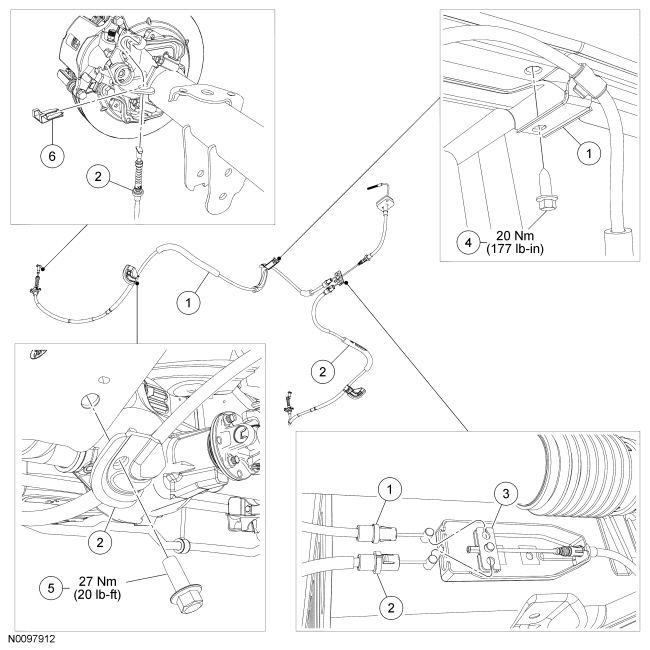 6

2

1

4 20 Nm (177 lb-in)

1

2

2

5 27 Nm (20 lb-ft)

1

3

2

N0097912