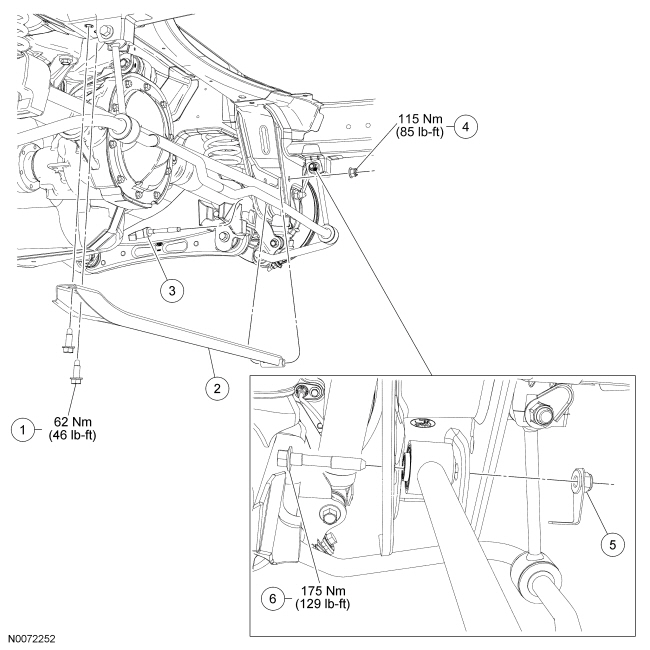 115 Nm
(85 lb-ft)
4

3

2

1
62 Nm
(46 lb-ft)

5

6
175 Nm
(129 lb-ft)

N0072252